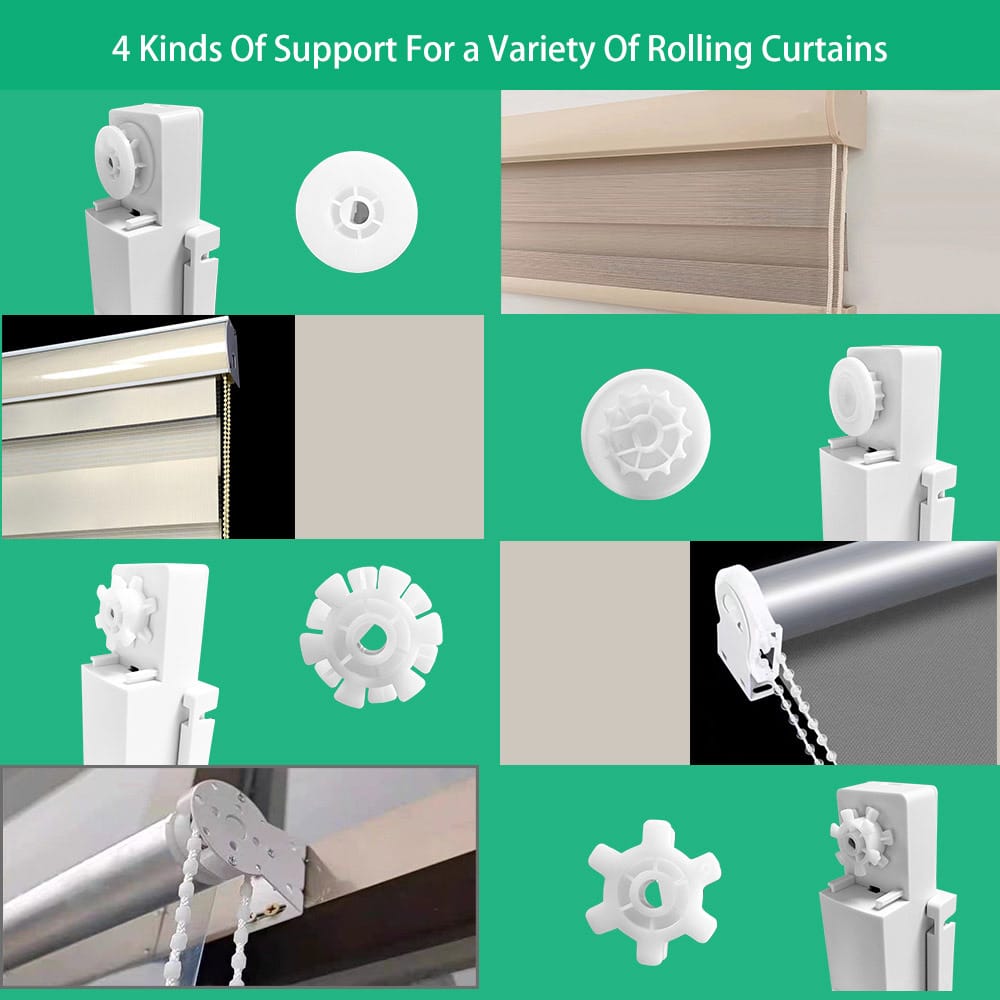 4 Kinds Of Support For a Variety Of Rolling Curtains