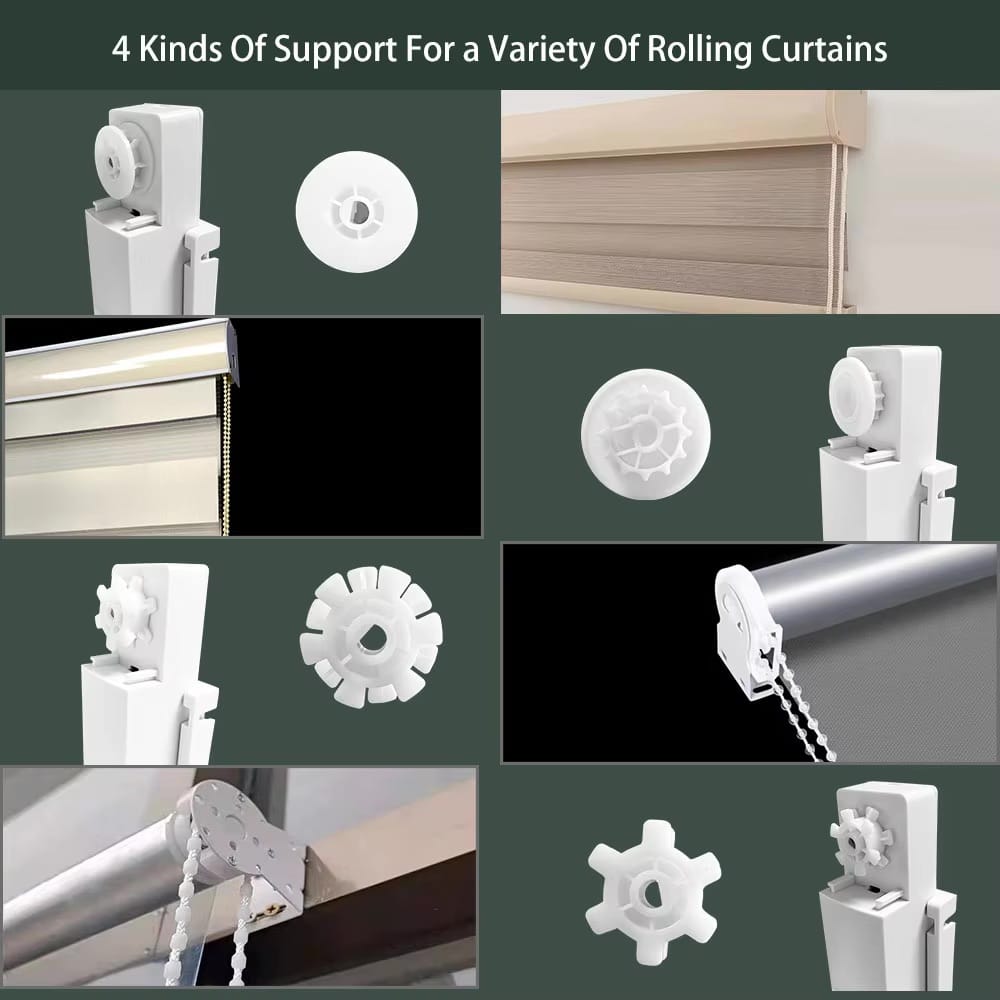 4 Kinds Of Support For a Variety Of Rolling Curtains